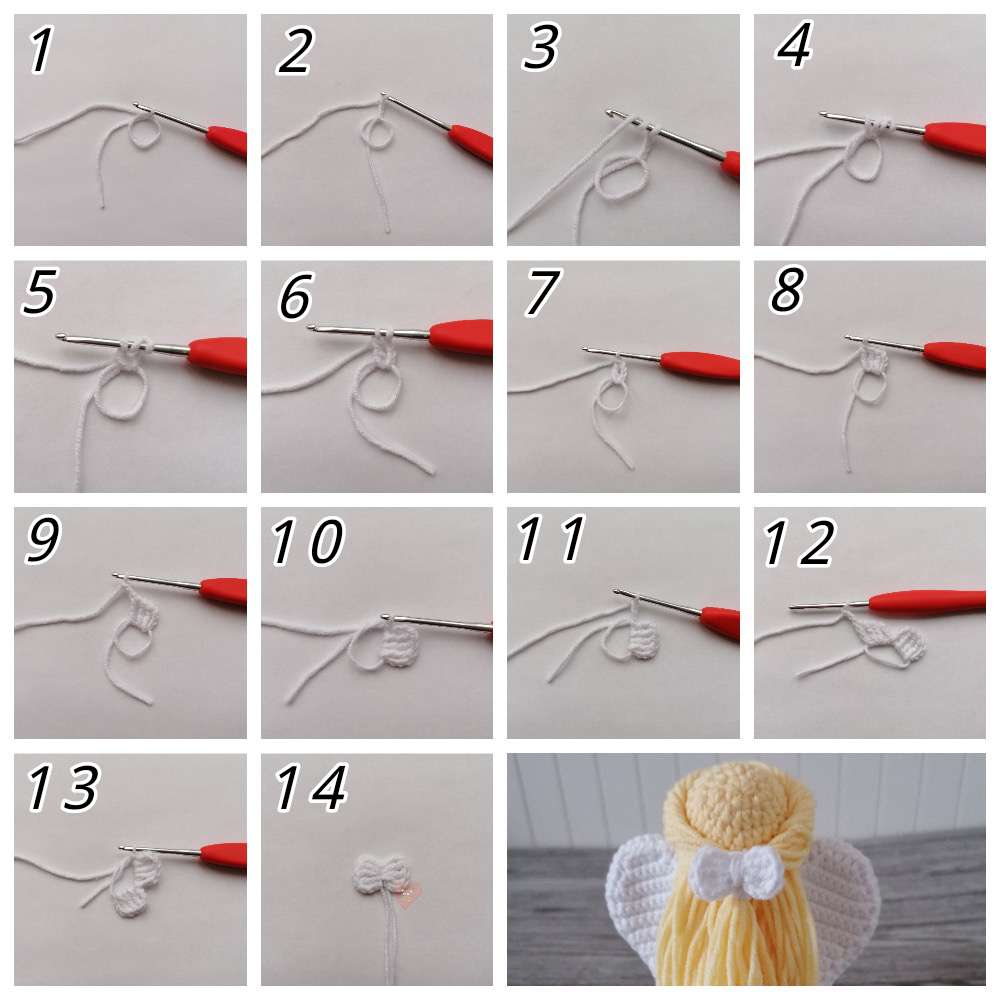 1

2

3

4

5

6

7

8

9

10

11

12

13

14