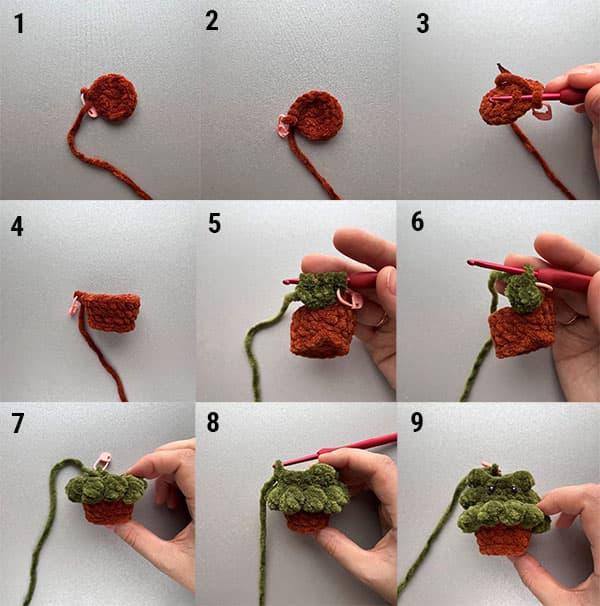 1

2

3

4

5

6

7

8

9