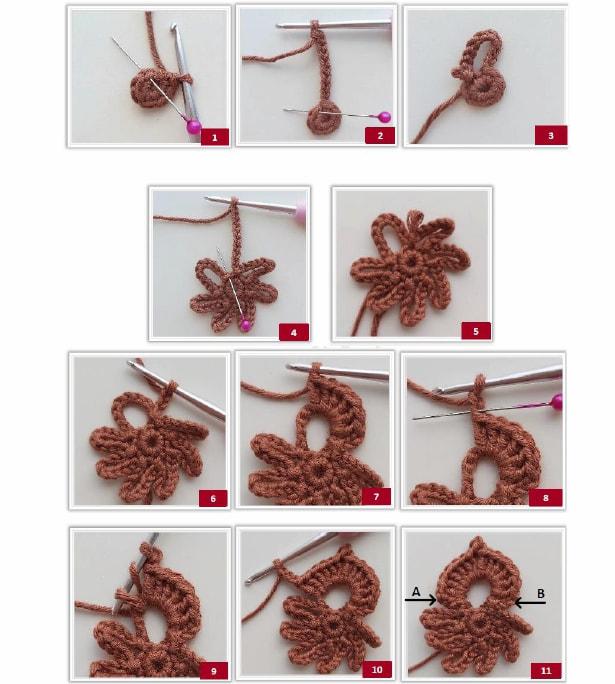 1
2
3
4
5
6
7
8
9
10
A
B
11