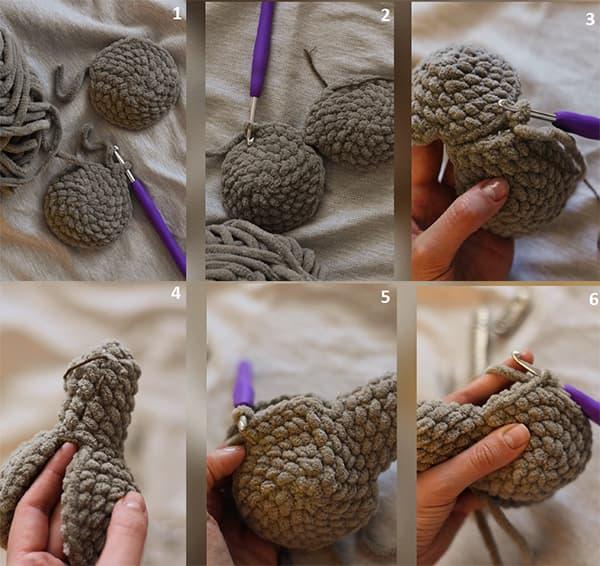 1
2
3
4
5
6