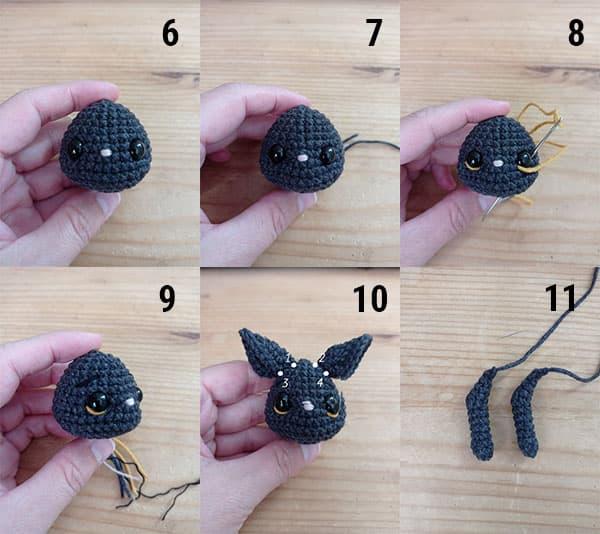 6

7

8

9

10

1 2 3 4

11