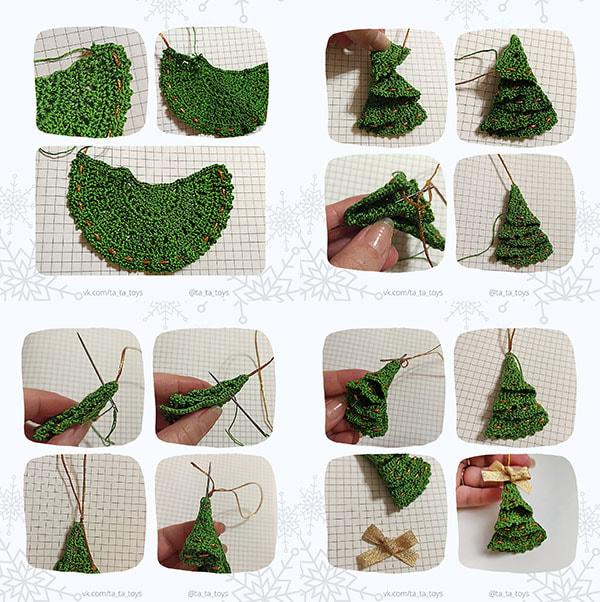 vk.com/ta_ta_toys @ta_ta_toys vk.com/ta_ta_toys @ta_ta_toys

vk.com/ta_ta_toys @ta_ta_toys vk.com/ta_ta_toys @ta_ta_toys