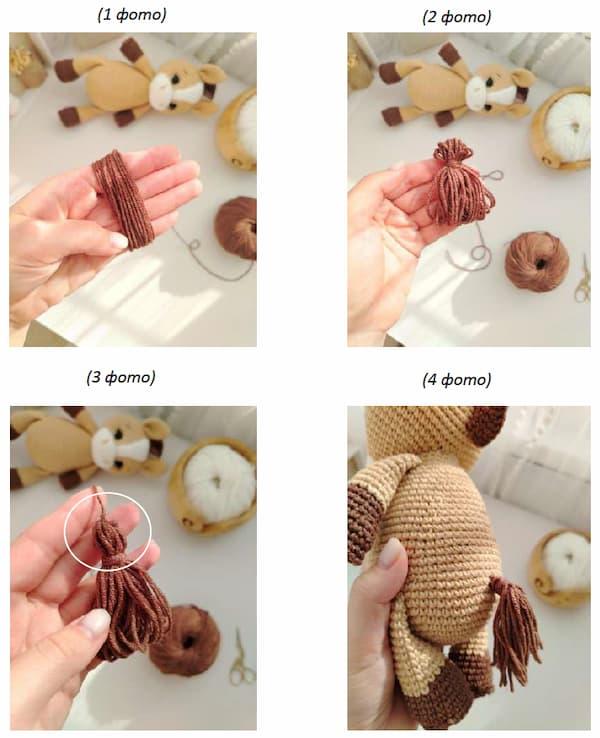 (1 фото)

(2 фото)

(3 фото)

(4 фото)