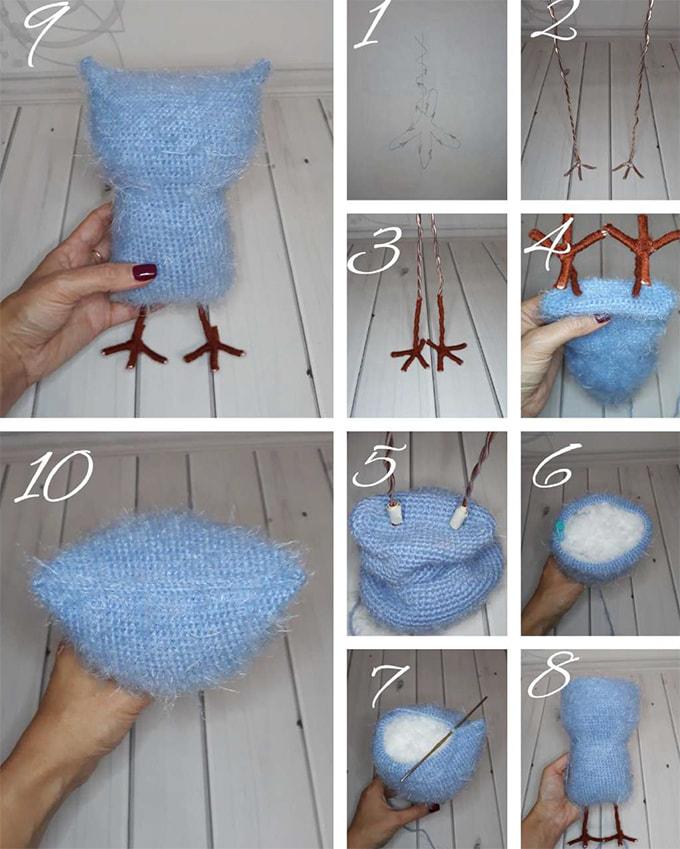 9

1

2

3

4

10

5

6

7

8